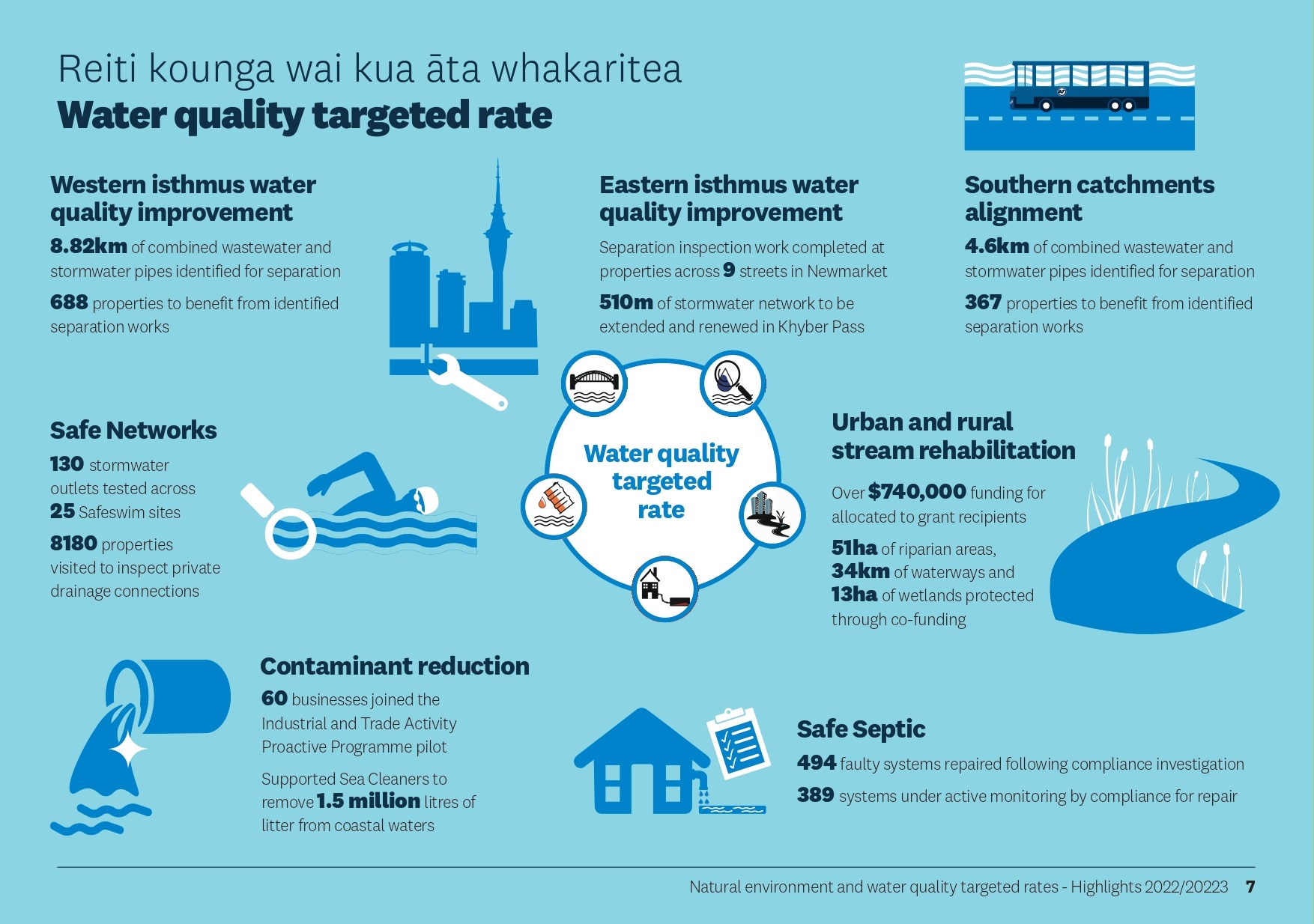 Reiti kounga wai kua āta whakaritea
Water quality targeted rate

Western isthmus water quality improvement
8.82km of combined wastewater and stormwater pipes identified for separation
688 properties to benefit from identified separation works

Eastern isthmus water quality improvement
Separation inspection work completed at properties across 9 streets in Newmarket
510m of stormwater network to be extended and renewed in Khyber Pass

Southern catchments alignment
4.6km of combined wastewater and stormwater pipes identified for separation
367 properties to benefit from identified separation works

Safe Networks
130 stormwater outlets tested across 25 Safeswim sites
8180 properties visited to inspect private drainage connections

Water quality targeted rate

Urban and rural stream rehabilitation
Over $740,000 funding for allocated to grant recipients
51ha of riparian areas, 34km of waterways and 13ha of wetlands protected through co-funding

Contaminant reduction
60 businesses joined the Industrial and Trade Activity Proactive Programme pilot
Supported Sea Cleaners to remove 1.5 million litres of litter from coastal waters

Safe Septic
494 faulty systems repaired following compliance investigation
389 systems under active monitoring by compliance for repair

Natural environment and water quality targeted rates - Highlights 2022/20223 7